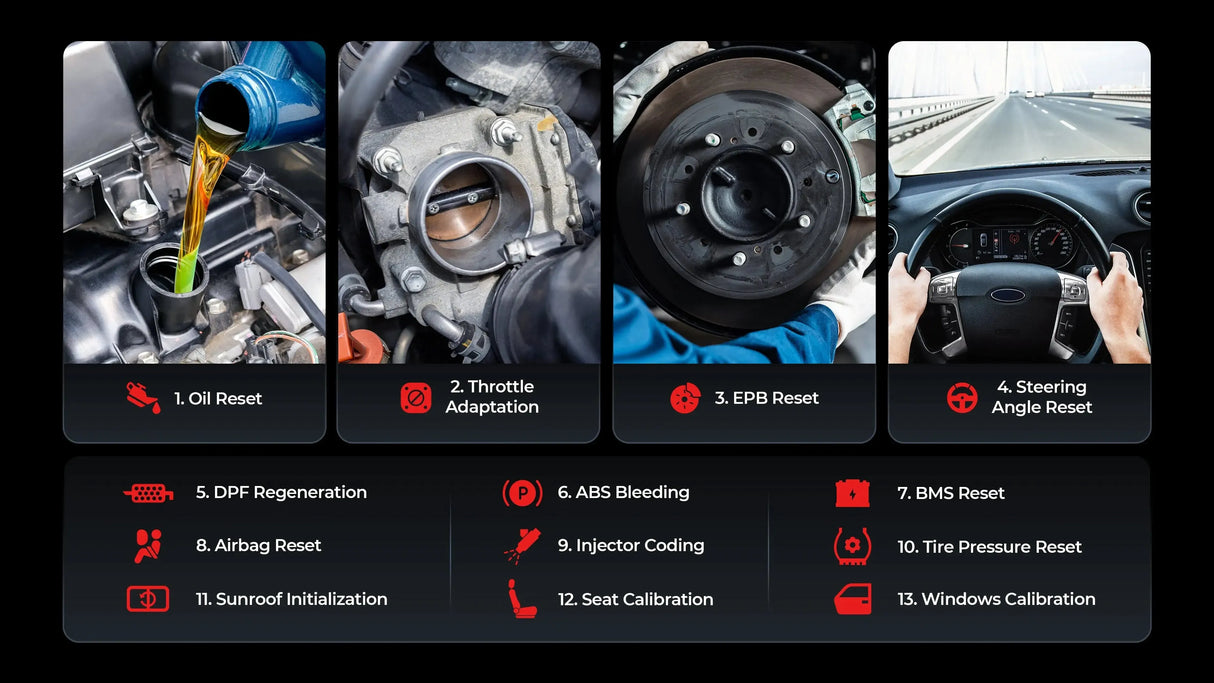 1. Oil Reset

2. Throttle Adaptation

3. EPB Reset

4. Steering Angle Reset

5. DPF Regeneration

6. ABS Bleeding

7. BMS Reset

8. Airbag Reset

9. Injector Coding

10. Tire Pressure Reset

11. Sunroof Initialization

12. Seat Calibration

13. Windows Calibration